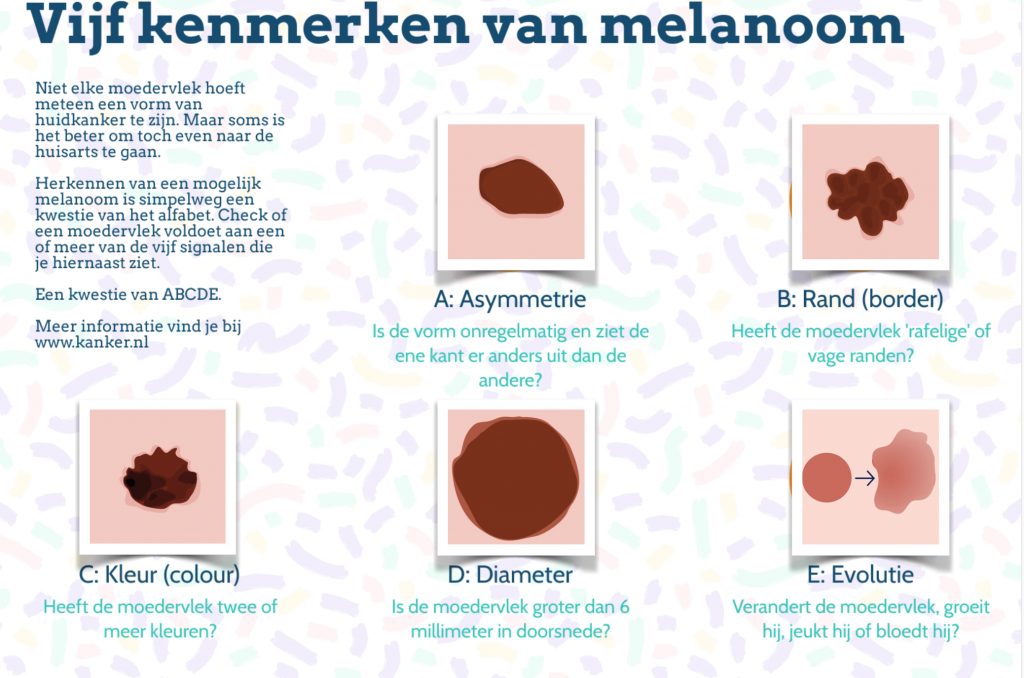 Vijf kenmerken van melanoom

Niet elke moedervlek hoeft meteen een vorm van huidkanker te zijn. Maar soms is het beter om toch even naar de huisarts te gaan.

Herkennen van een mogelijk melanoom is simpelweg een kwestie van het alfabet. Check of een moedervlek voldoet aan een of meer van de vijf signalen die je hiernaast ziet.

Een kwestie van ABCDE.

Meer informatie vind je bij www.kanker.nl

A: Asymmetrie
Is de vorm onregelmatig en ziet de ene kant er anders uit dan de andere?

B: Rand (border)
Heeft de moedervlek 'rafelige' of vage randen?

C: Kleur (colour)
Heeft de moedervlek twee of meer kleuren?

D: Diameter
Is de moedervlek groter dan 6 millimeter in doorsnede?

E: Evolutie
Verandert de moedervlek, groeit hij, jeukt hij of bloedt hij?